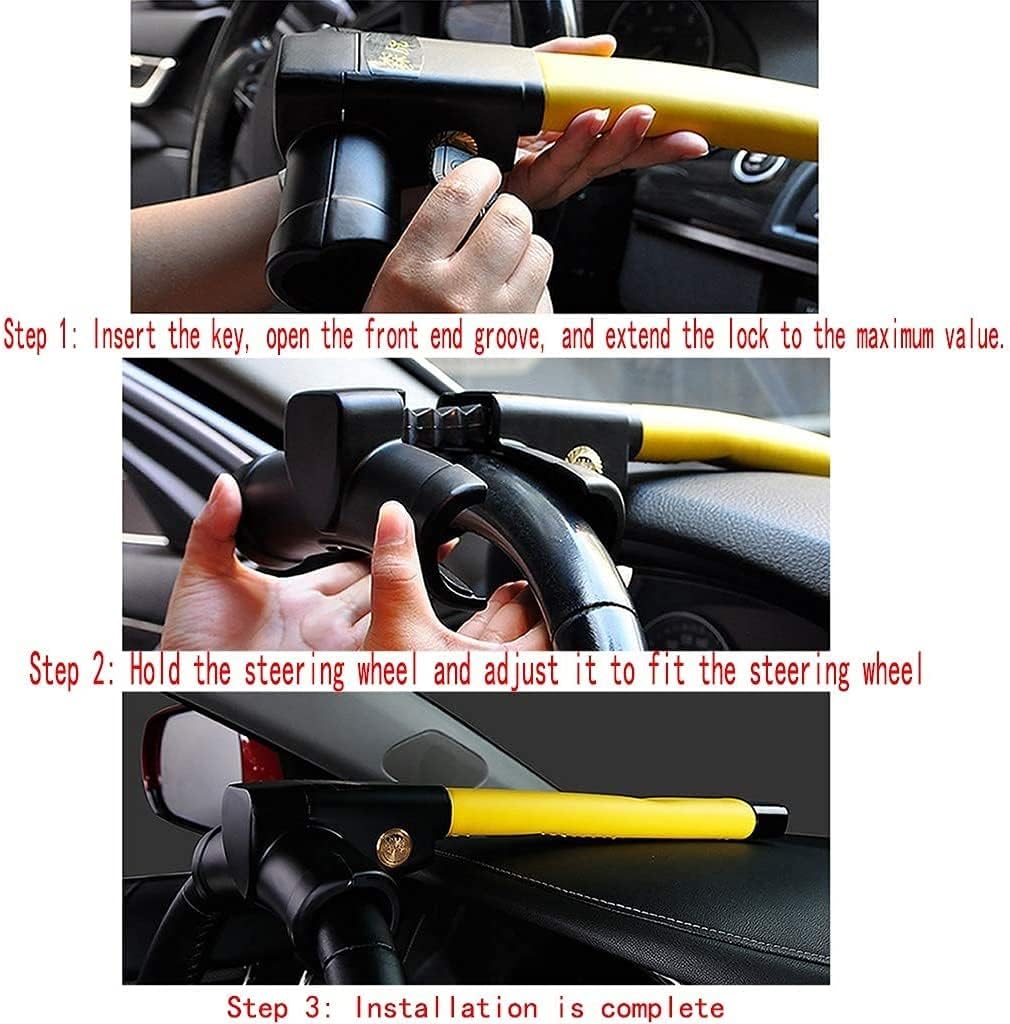 Step 1: Insert the key, open the front end groove, and extend the lock to the maximum value.

Step 2: Hold the steering wheel and adjust it to fit the steering wheel

Step 3: Installation is complete