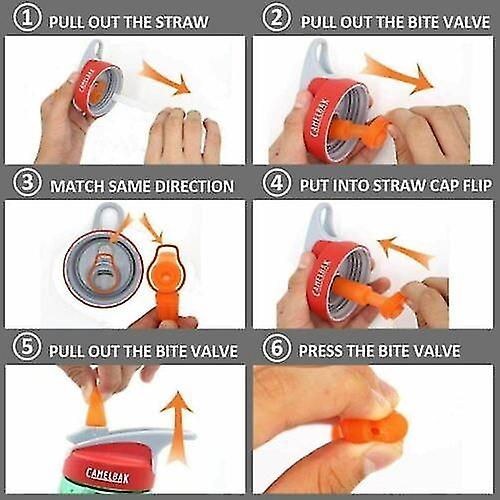 ① PULL OUT THE STRAW

CAMELBAK

② PULL OUT THE BITE VALVE

CAMELBAK

③ MATCH SAME DIRECTION

④ PUT INTO STRAW CAP FLIP

CAMELBAK

⑤ PULL OUT THE BITE VALVE

CAMELBAK

⑥ PRESS THE BITE VALVE