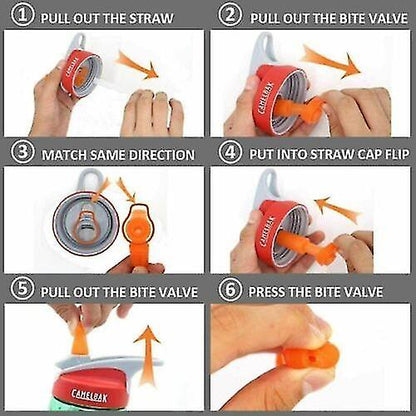 ① PULL OUT THE STRAW

CAMELBAK

② PULL OUT THE BITE VALVE

CAMELBAK

③ MATCH SAME DIRECTION

④ PUT INTO STRAW CAP FLIP

CAMELBAK

⑤ PULL OUT THE BITE VALVE

CAMELBAK

⑥ PRESS THE BITE VALVE