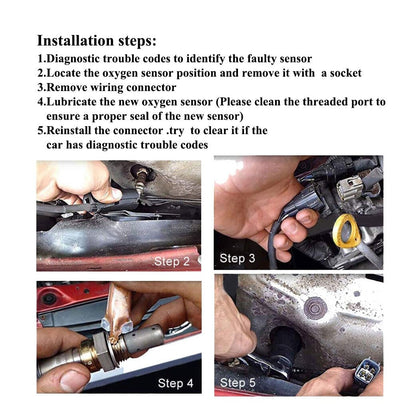 Installation steps:
1.Diagnostic trouble codes to identify the faulty sensor
2.Locate the oxygen sensor position and remove it with a socket
3.Remove wiring connector
4.Lubricate the new oxygen sensor (Please clean the threaded port to ensure a proper seal of the new sensor)
5.Reinstall the connector .try to clear it if the car has diagnostic trouble codes

Step 2

Step 3

Step 4

Step 5