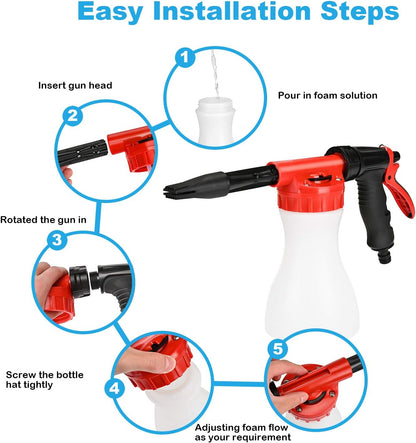 Easy Installation Steps

1

Pour in foam solution

Insert gun head

2

Rotated the gun in

3

Screw the bottle hat tightly

4

5

Adjusting foam flow as your requirement