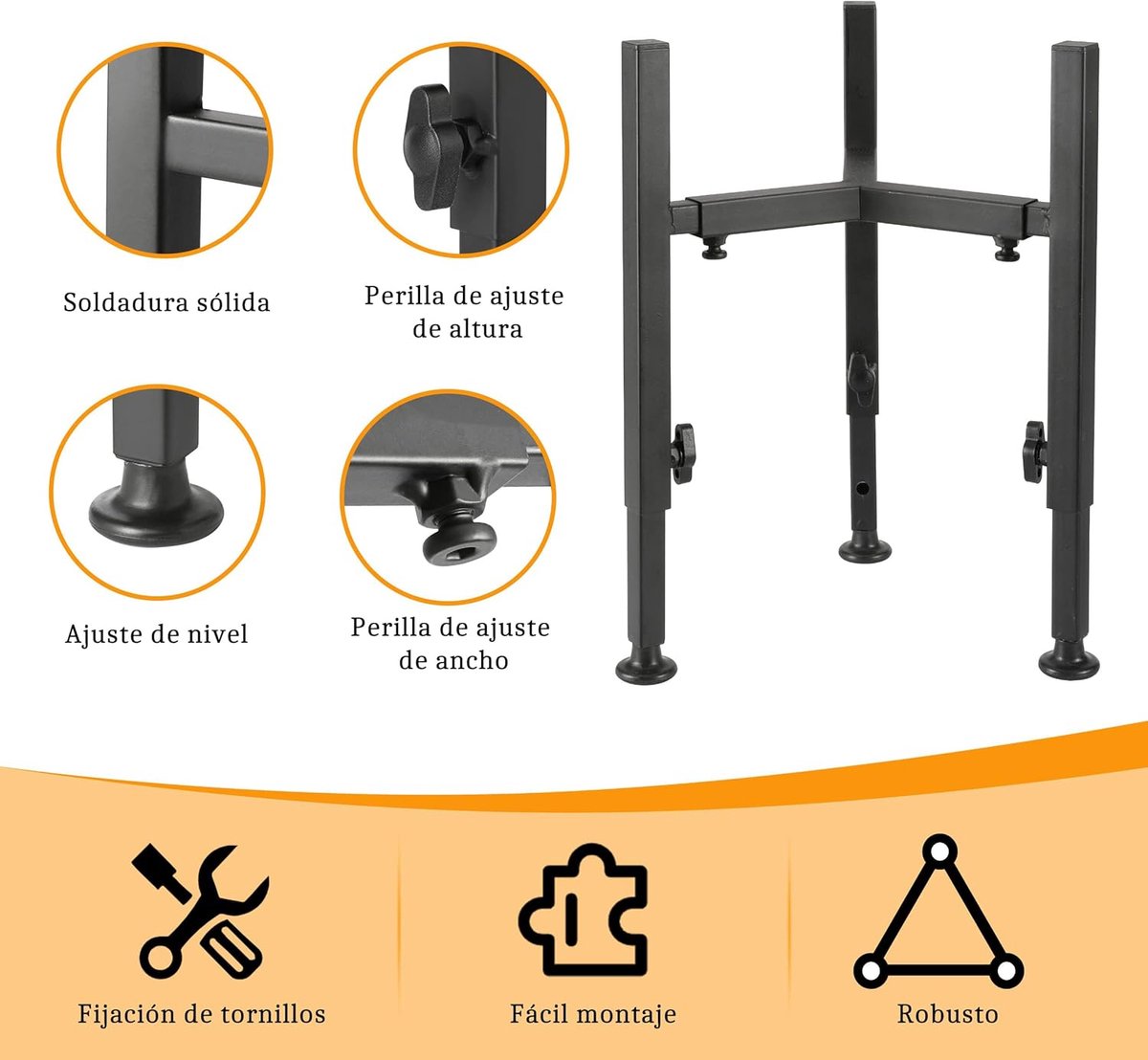 Soldadura sólida

Perilla de ajuste de altura

Ajuste de nivel

Perilla de ajuste de ancho

Fijación de tornillos

Fácil montaje

Robusto