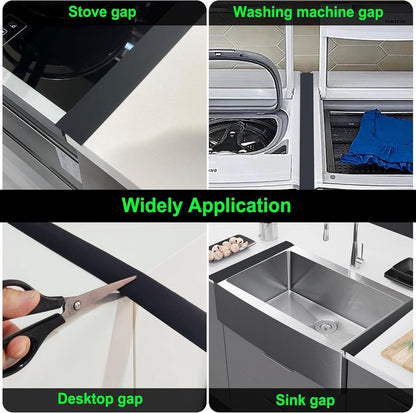 Stove gap

Washing machine gap

Widely Application

Desktop gap

Sink gap