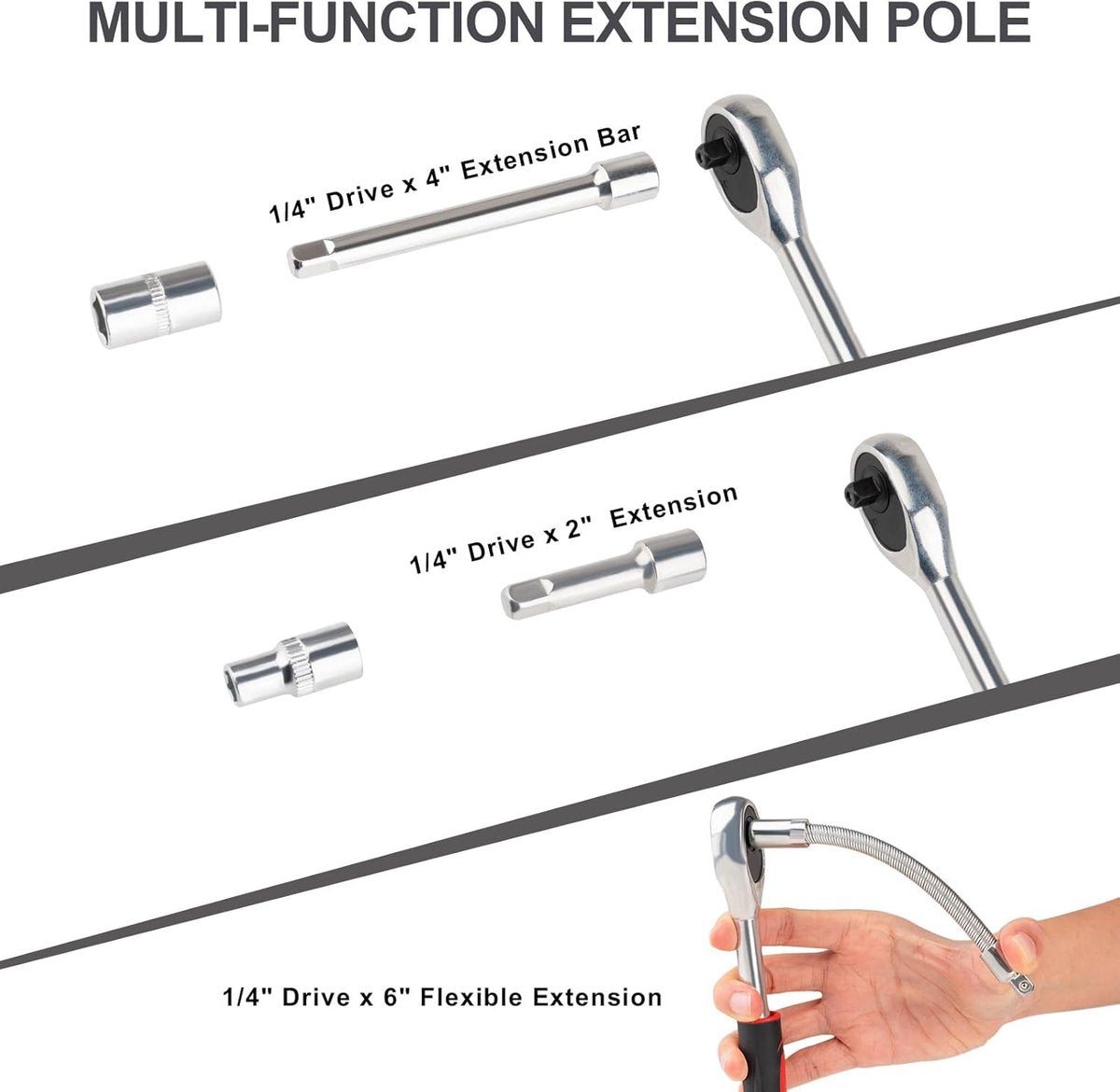 MULTI-FUNCTION EXTENSION POLE

1/4" Drive x 4" Extension Bar

1/4" Drive x 2"  Extension

1/4" Drive x 6" Flexible Extension