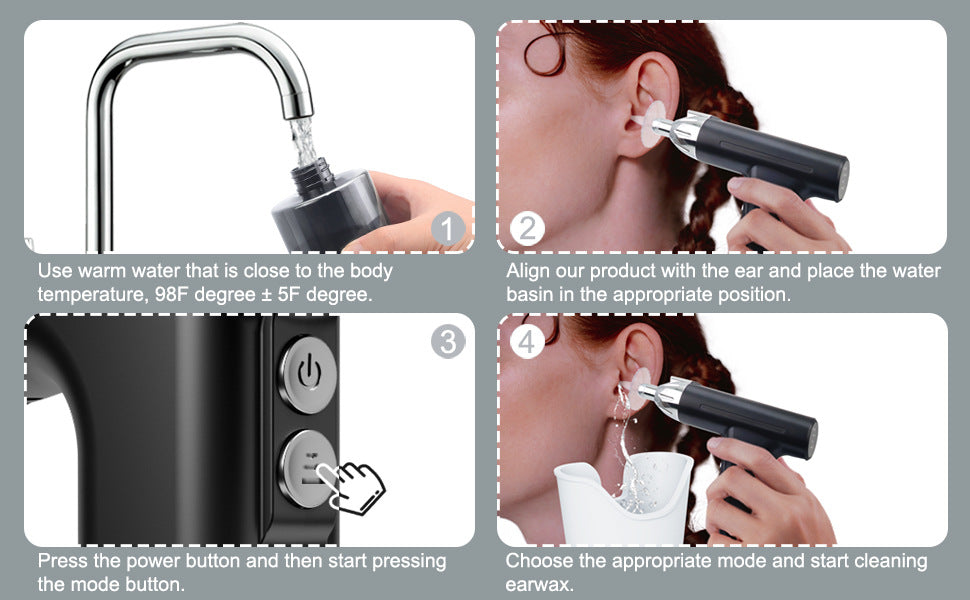 1

Use warm water that is close to the body temperature, 98F degree ± 5F degree.

2

Align our product with the ear and place the water basin in the appropriate position.

3

Press the power button and then start pressing the mode button.

4

Choose the appropriate mode and start cleaning earwax.