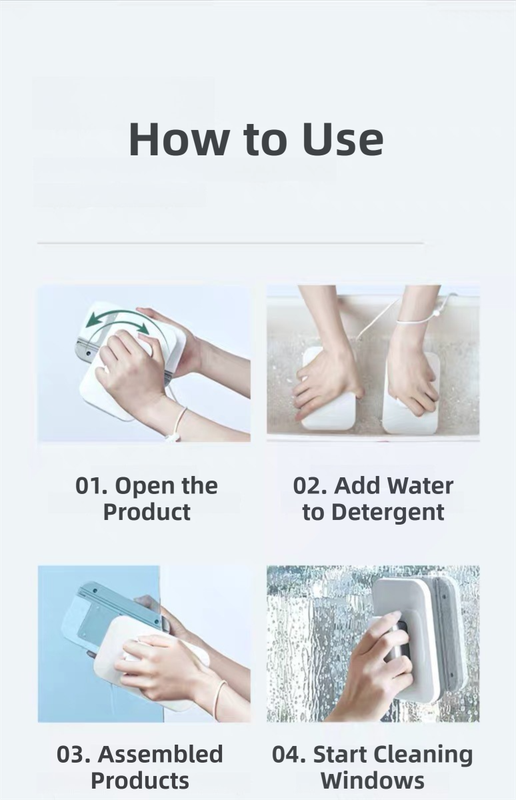 How to Use

01. Open the Product

02. Add Water to Detergent

03. Assembled Products

04. Start Cleaning Windows