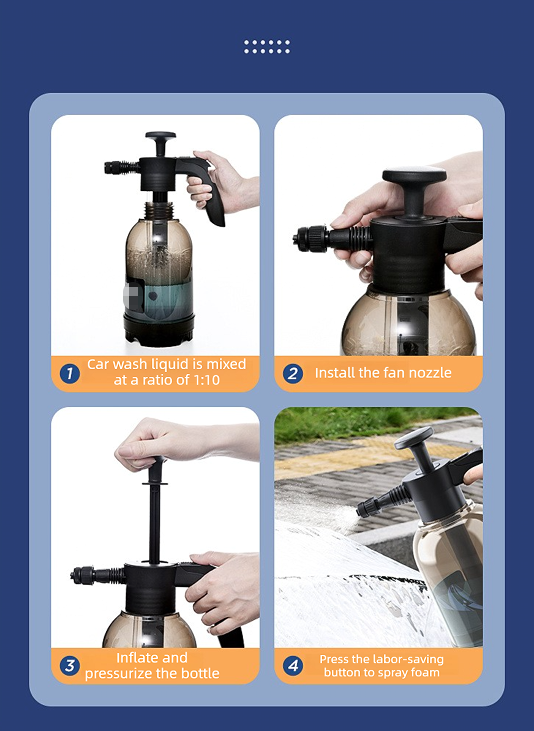 1 Car wash liquid is mixed at a ratio of 1:10

2 Install the fan nozzle

3 Inflate and pressurize the bottle

4 Press the labor-saving button to spray foam